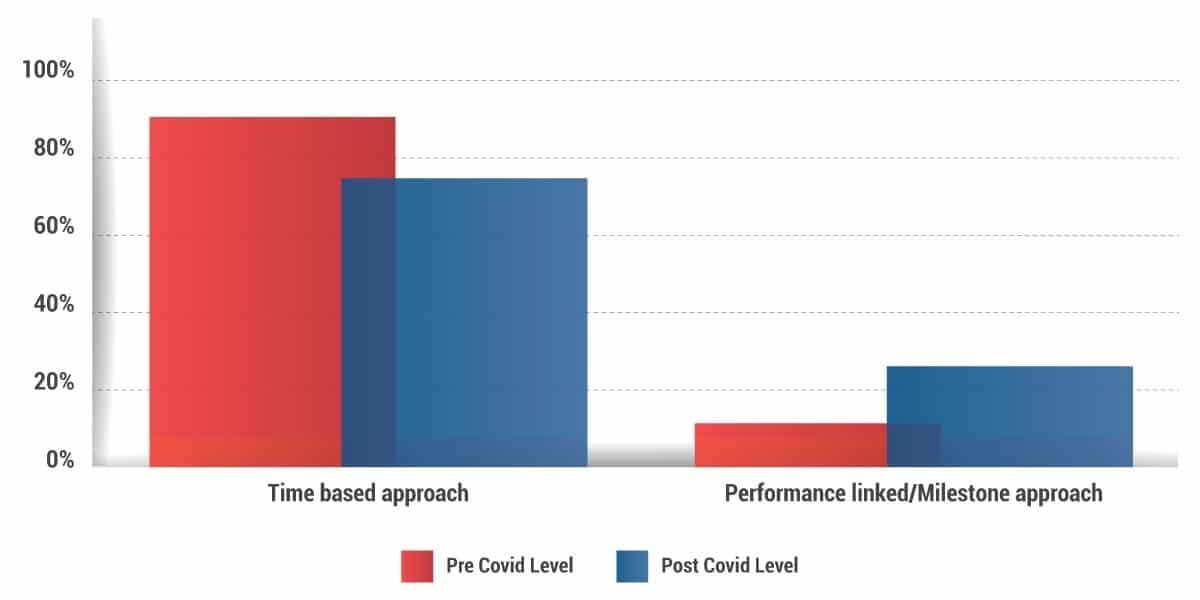 100%
80%
60%
40%
20%
0%

Time based approach
Performance linked/Milestone approach

Pre Covid Level
Post Covid Level